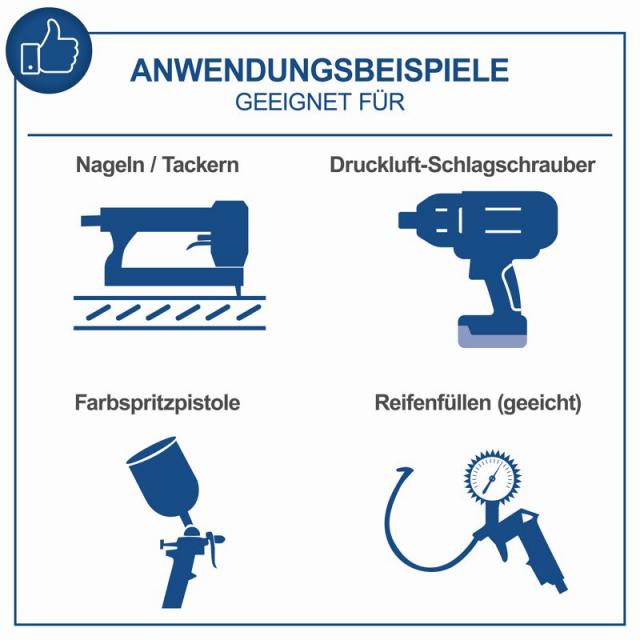 ANWENDUNGSBEISPIELE
GEEIGNET FÜR

Nageln / Tackern

Druckluft-Schlagschrauber

Farbspritzpistole

Reifenfüllen (geeicht)